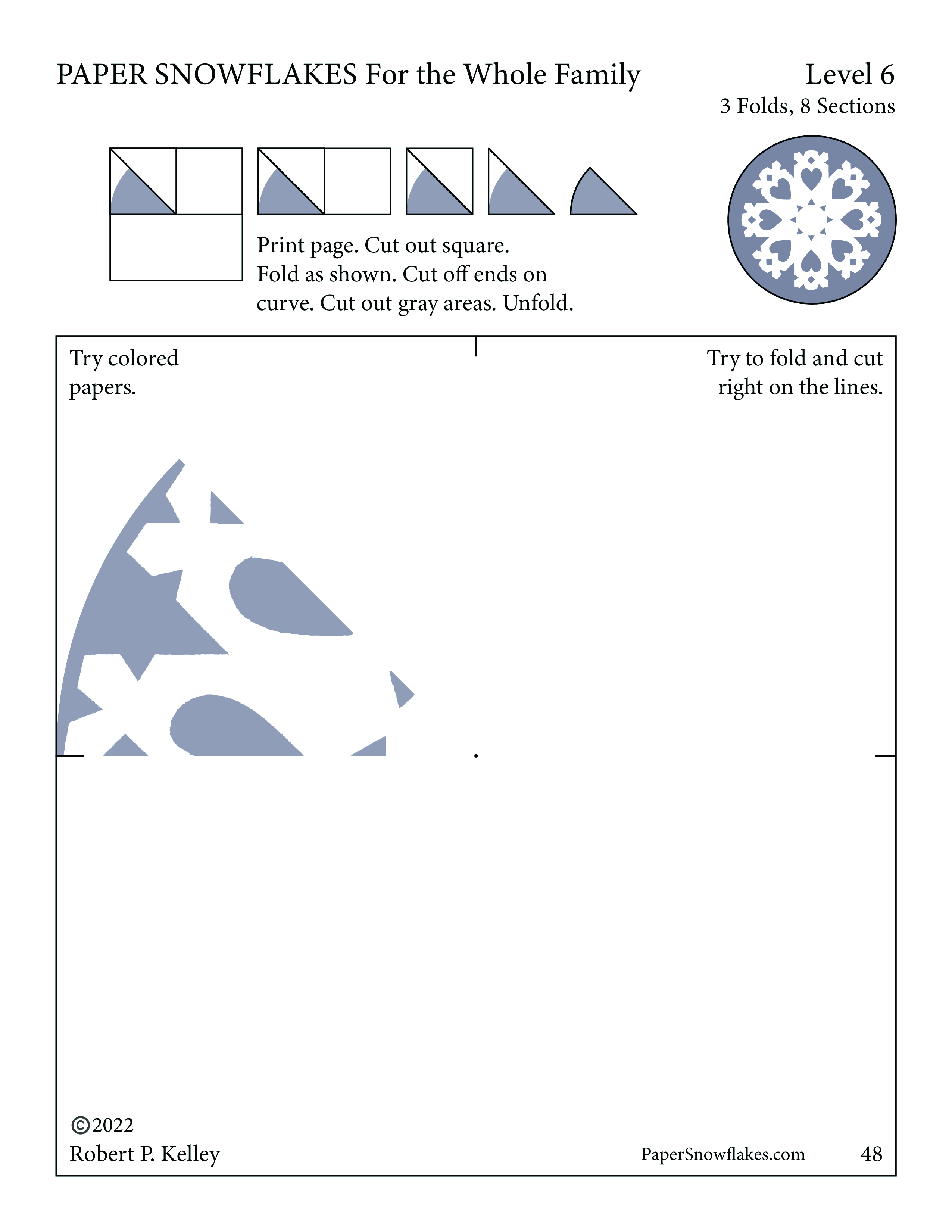 PAPER SNOWFLAKES For the Whole Family

Level 6
3 Folds, 8 Sections

Print page. Cut out square. Fold as shown. Cut off ends on curve. Cut out gray areas. Unfold.

Try colored papers.

Try to fold and cut right on the lines.

©2022
Robert P. Kelley

PaperSnowflakes.com

48