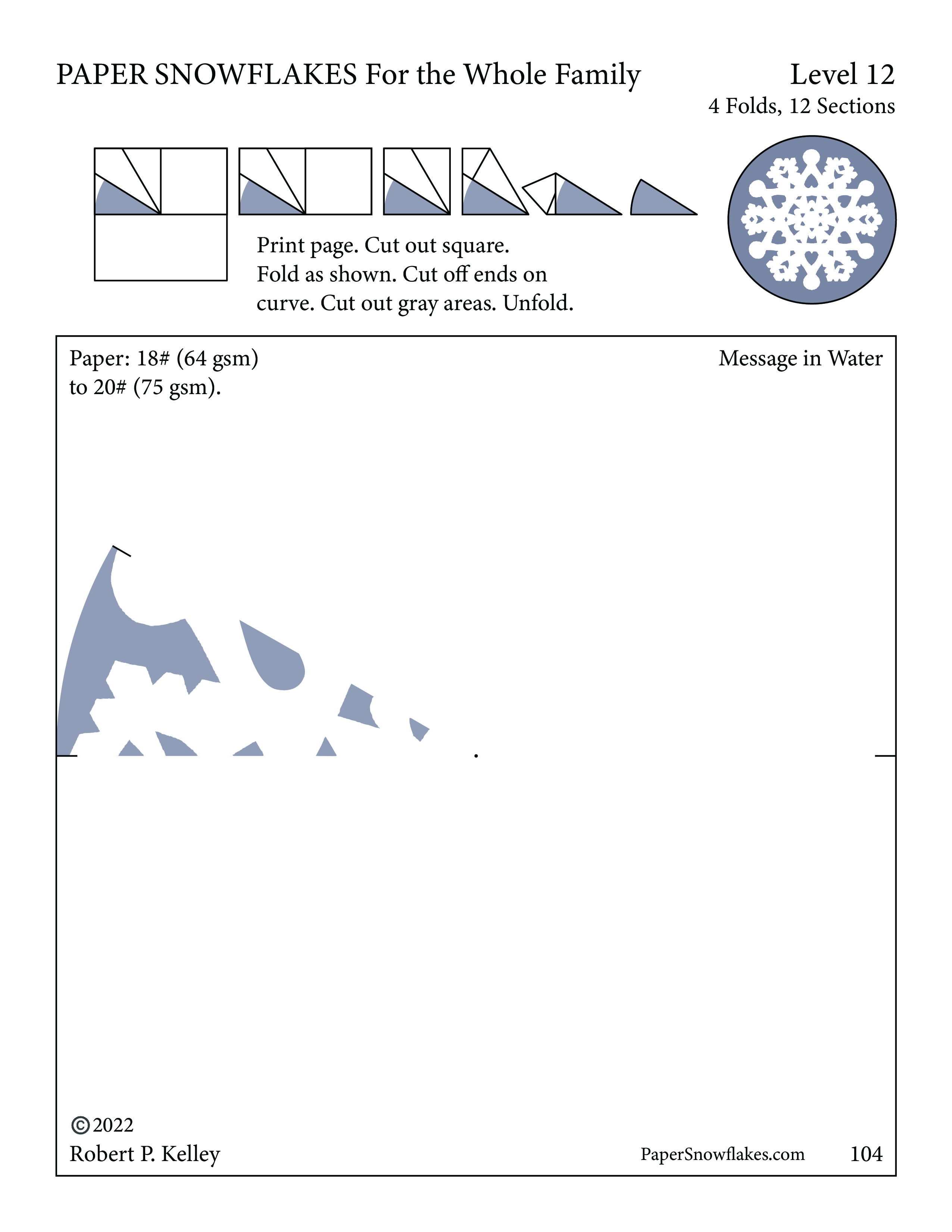 PAPER SNOWFLAKES For the Whole Family

Level 12
4 Folds, 12 Sections

Print page. Cut out square.
Fold as shown. Cut off ends on curve. Cut out gray areas. Unfold.

Paper: 18# (64 gsm) to 20# (75 gsm).

Message in Water

©2022
Robert P. Kelley

PaperSnowflakes.com

104